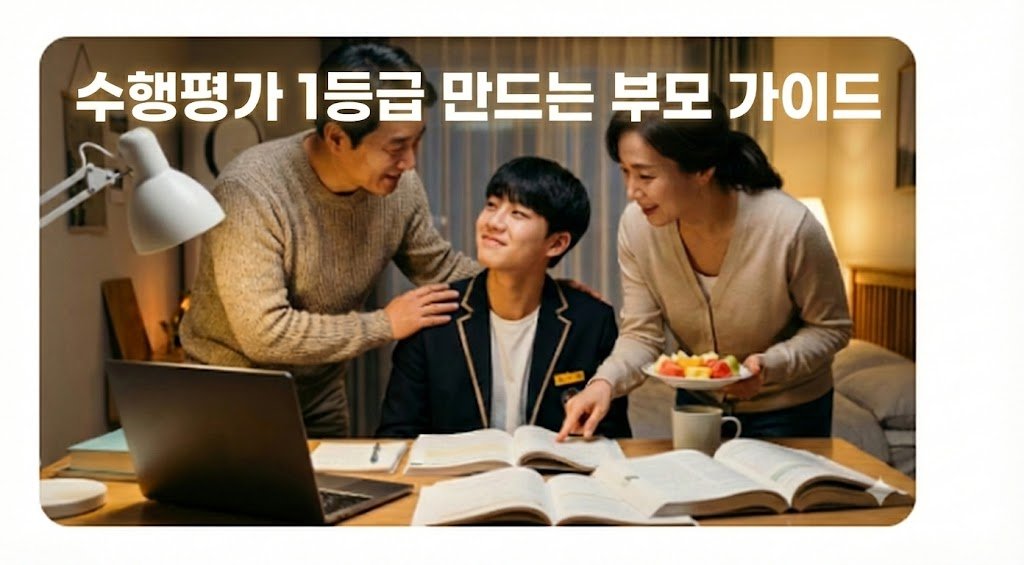 수행평가 1등급 만드는 부모 가이드