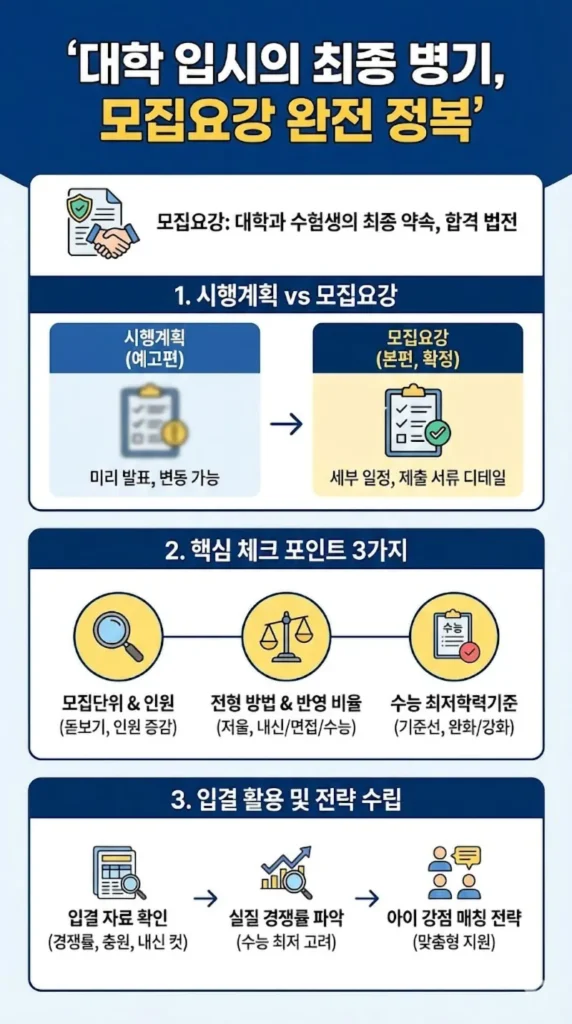 ‘대학 입시의 최종 병기, 모집요강 완전 정복’

모집요강: 대학과 수험생의 최종 약속, 합격 법전

1. 시행계획 vs 모집요강

시행계획 (예고편)

미리 발표, 변동 가능

→

모집요강 (본편, 확정)

세부 일정, 제출 서류 디테일

2. 핵심 체크 포인트 3가지

모집단위 & 인원
(돋보기, 인원 증감)

전형 방법 & 반영 비율
(저울, 내신/면접/수능)

수능
수능 최저학력기준
(기준선, 완화/강화)

3. 입결 활용 및 전략 수립

입결 자료 확인
(경쟁률, 충원, 내신 컷)

→

실질 경쟁률 파악
(수능 최저 고려)

→

아이 강점 매칭 전략
(맞춤형 지원)